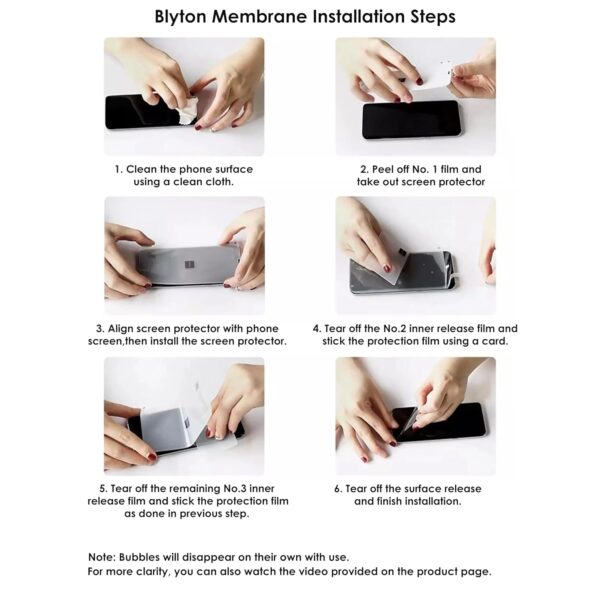 Blyton Membrane Installation Steps

1. Clean the phone surface using a clean cloth.

2. Peel off No. 1 film and take out screen protector

3. Align screen protector with phone screen,then install the screen protector.

4. Tear off the No.2 inner release film and stick the protection film using a card.

5. Tear off the remaining No.3 inner release film and stick the protection film as done in previous step.

6. Tear off the surface release and finish installation.

Note: Bubbles will disappear on their own with use.
For more clarity, you can also watch the video provided on the product page.